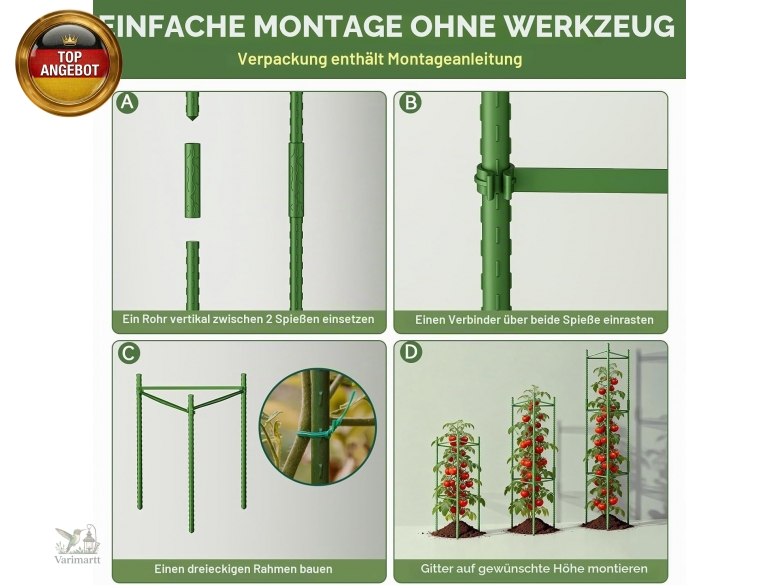 TOP ANGEBOT

EINFACHE MONTAGE OHNE WERKZEUG

Verpackung enthält Montageanleitung

A

Ein Rohr vertikal zwischen 2 Spießen einsetzen

B

Einen Verbinder über beide Spieße einrasten

C

Einen dreieckigen Rahmen bauen

D

Gitter auf gewünschte Höhe montieren

Varimartt